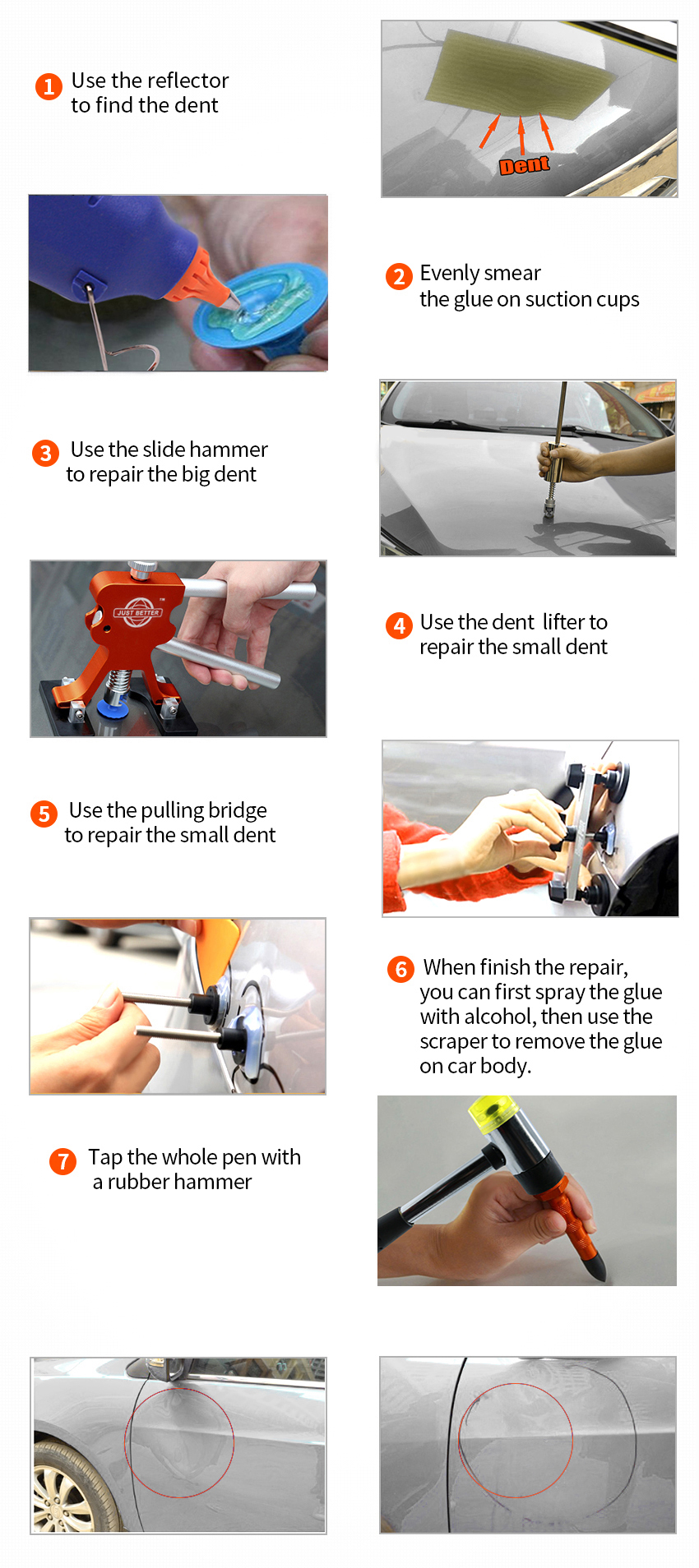 1 Use the reflector to find the dent

Dent

2 Evenly smear the glue on suction cups

3 Use the slide hammer to repair the big dent

JUST BETTER

4 Use the dent lifter to repair the small dent

5 Use the pulling bridge to repair the small dent

6 When finish the repair, you can first spray the glue with alcohol, then use the scraper to remove the glue on car body.

7 Tap the whole pen with a rubber hammer